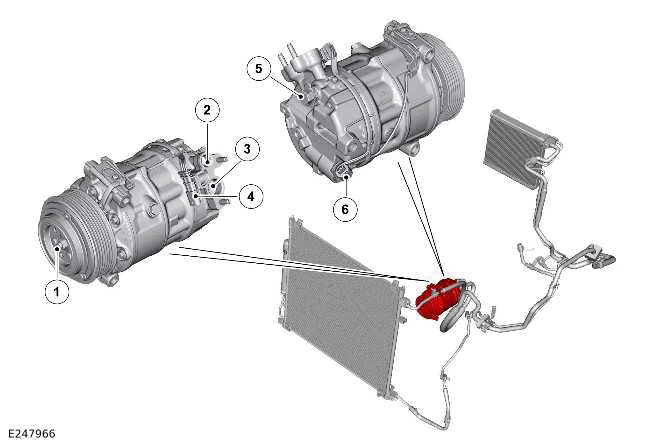 5
2
3
4
6
1
E247966